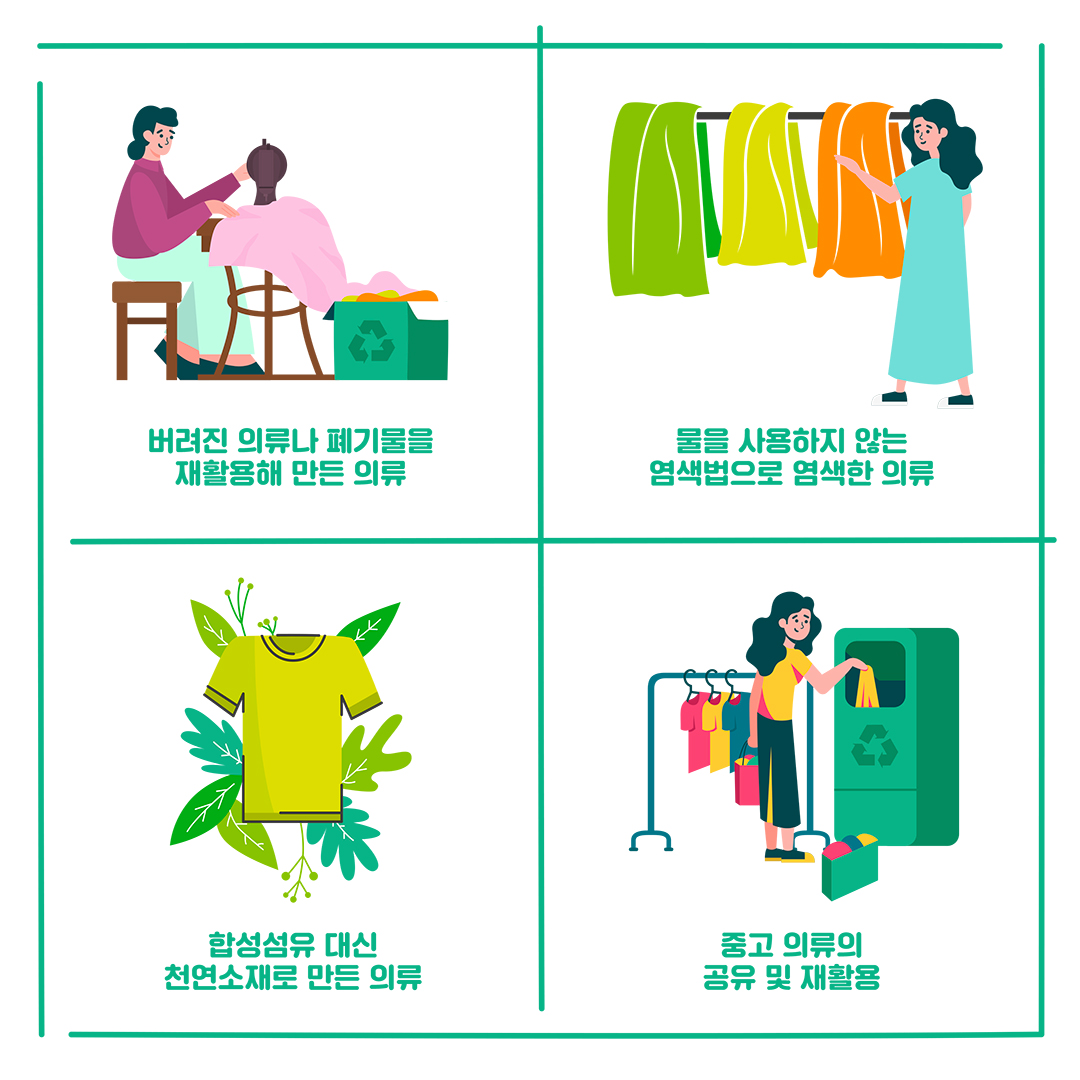 버려진 의류나 폐기물을
재활용해 만든 의류

물을 사용하지 않는
염색법으로 염색한 의류

합성섬유 대신
천연소재로 만든 의류

중고 의류의
공유 및 재활용