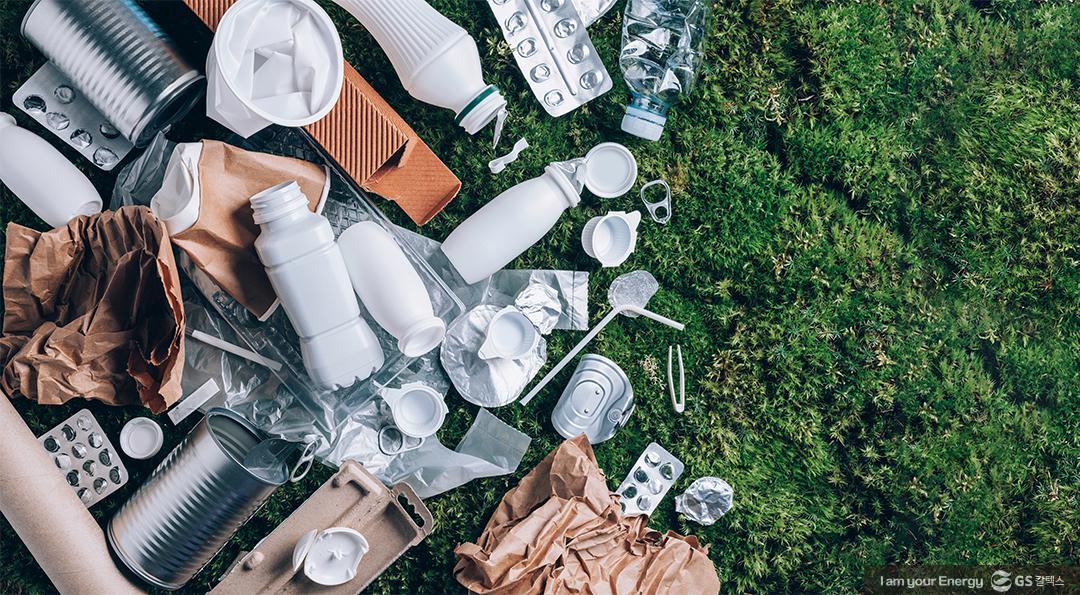 I am your Energy GS 칼텍스