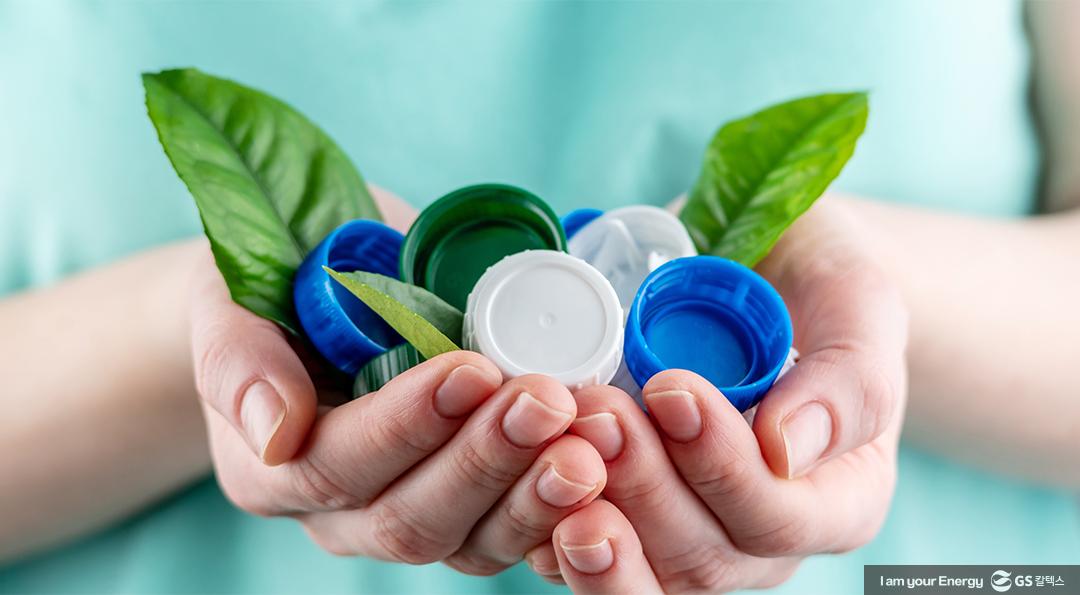 I am your Energy GS 칼텍스